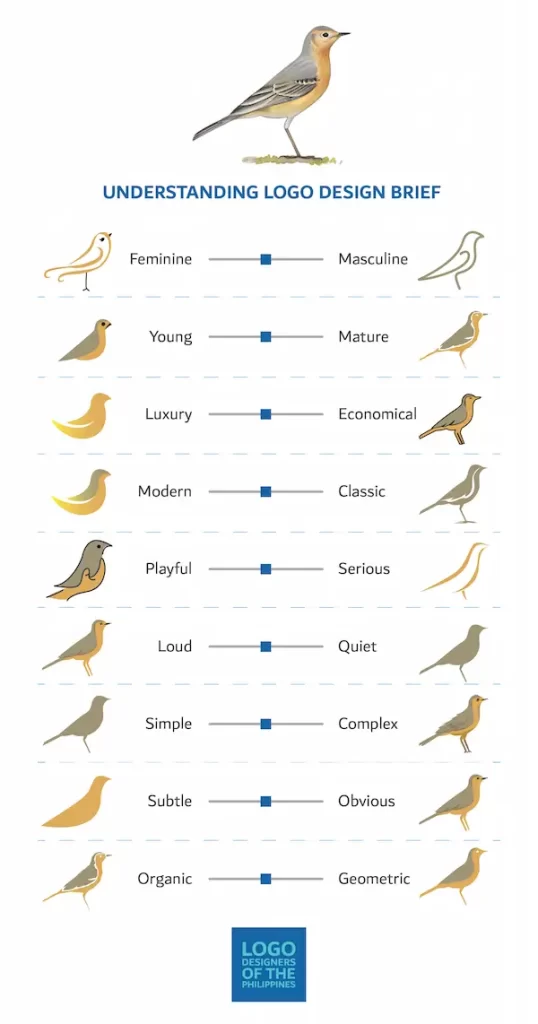 UNDERSTANDING LOGO DESIGN BRIEF

Feminine Masculine

Young Mature

Luxury Economical

Modern Classic

Playful Serious

Loud Quiet

Simple Complex

Subtle Obvious

Organic Geometric

LOGO DESIGNERS OF THE PHILIPPINES